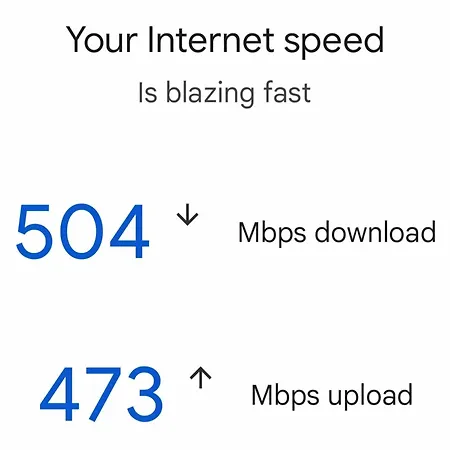 Your Internet speed

Is blazing fast

504 ↓ Mbps download

473 ↑ Mbps upload